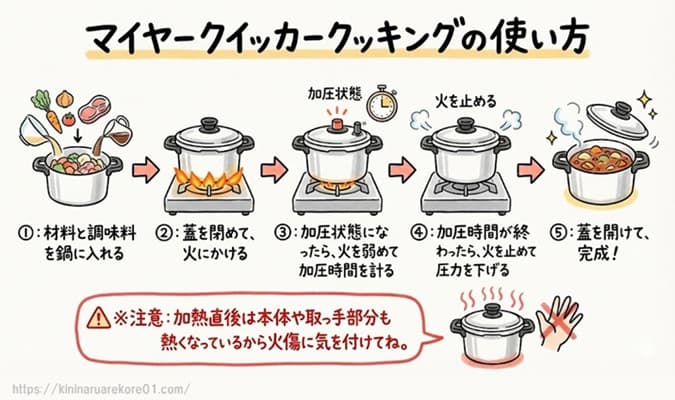 マイヤークイッカークッキングの使い方

加圧状態

火を止める

①：材料と調味料を鍋に入れる

②：蓋を閉めて、火にかける

③：加圧状態になったら、火を弱めて加圧時間を計る

④：加圧時間が終わったら、火を止めて圧力を下げる

⑤：蓋を開けて、完成！

※注意：加熱直後は本体や取っ手部分も熱くなっているから火傷に気を付けてね。

https://kininaruarekore01.com/